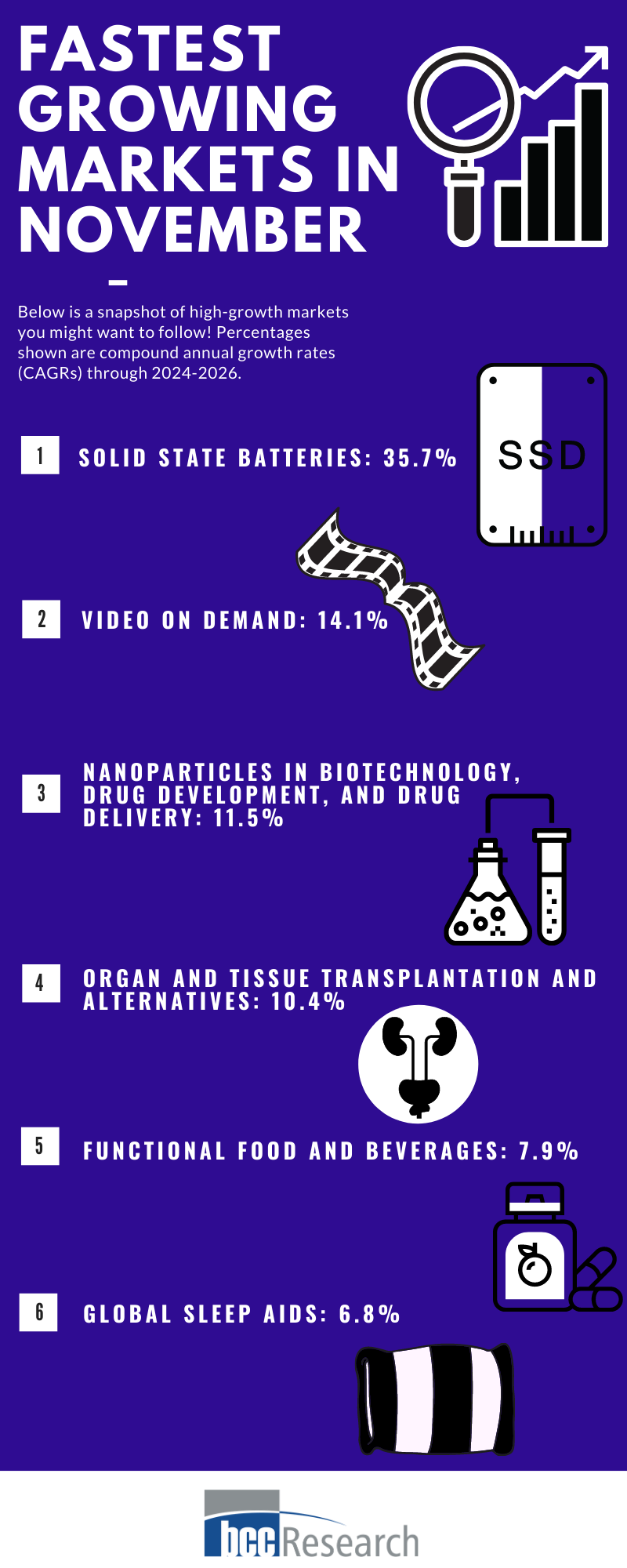 FASTEST GROWING MARKETS IN NOVEMBER

Below is a snapshot of high-growth markets you might want to follow! Percentages shown are compound annual growth rates (CAGRs) through 2024-2026.

1 SOLID STATE BATTERIES: 35.7%

SSD

2 VIDEO ON DEMAND: 14.1%

3 NANOPARTICLES IN BIOTECHNOLOGY, DRUG DEVELOPMENT, AND DRUG DELIVERY: 11.5%

4 ORGAN AND TISSUE TRANSPLANTATION AND ALTERNATIVES: 10.4%

5 FUNCTIONAL FOOD AND BEVERAGES: 7.9%

6 GLOBAL SLEEP AIDS: 6.8%

bcc Research