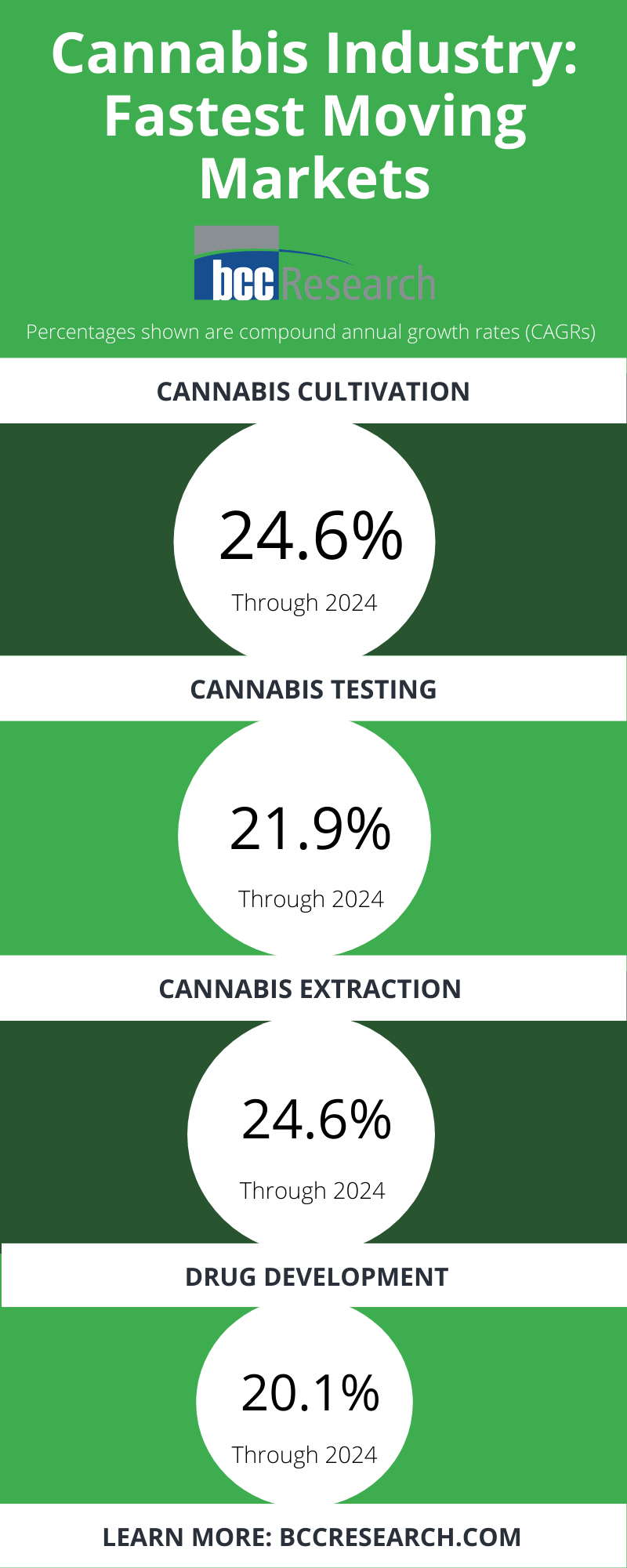 Cannabis Industry: Fastest Moving Markets

bcc Research

Percentages shown are compound annual growth rates (CAGRs)

CANNABIS CULTIVATION

24.6%

Through 2024

CANNABIS TESTING

21.9%

Through 2024

CANNABIS EXTRACTION

24.6%

Through 2024

DRUG DEVELOPMENT

20.1%

Through 2024

LEARN MORE: BCCRESEARCH.COM