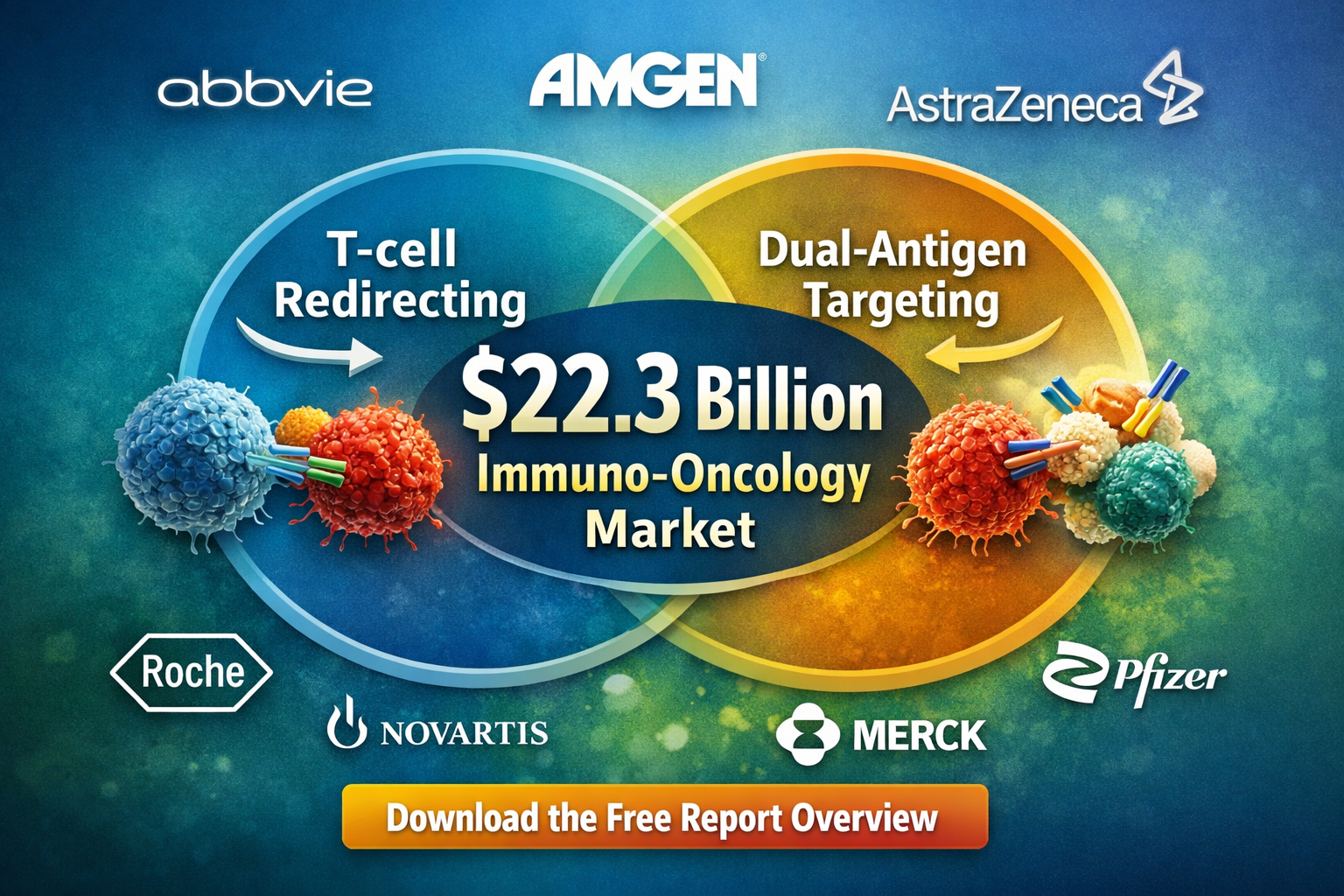 abbvie

AMGEN

AstraZeneca

T-cell Redirecting

Dual-Antigen Targeting

$22.3 Billion
Immuno-Oncology Market

Roche

NOVARTIS

MERCK

Pfizer

Download the Free Report Overview