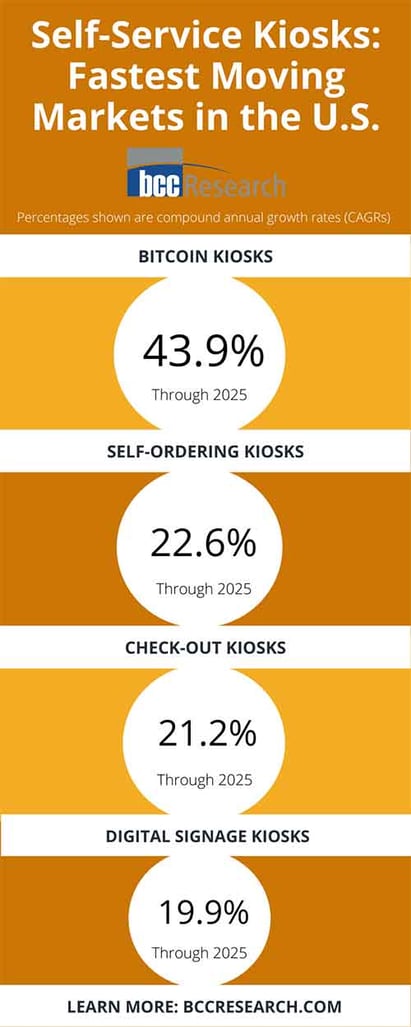 Self-Service Kiosks: Fastest Moving Markets in the U.S.

bcc Research

Percentages shown are compound annual growth rates (CAGRs)

BITCOIN KIOSKS

43.9%

Through 2025

SELF-ORDERING KIOSKS

22.6%

Through 2025

CHECK-OUT KIOSKS

21.2%

Through 2025

DIGITAL SIGNAGE KIOSKS

19.9%

Through 2025

LEARN MORE: BCCRESEARCH.COM