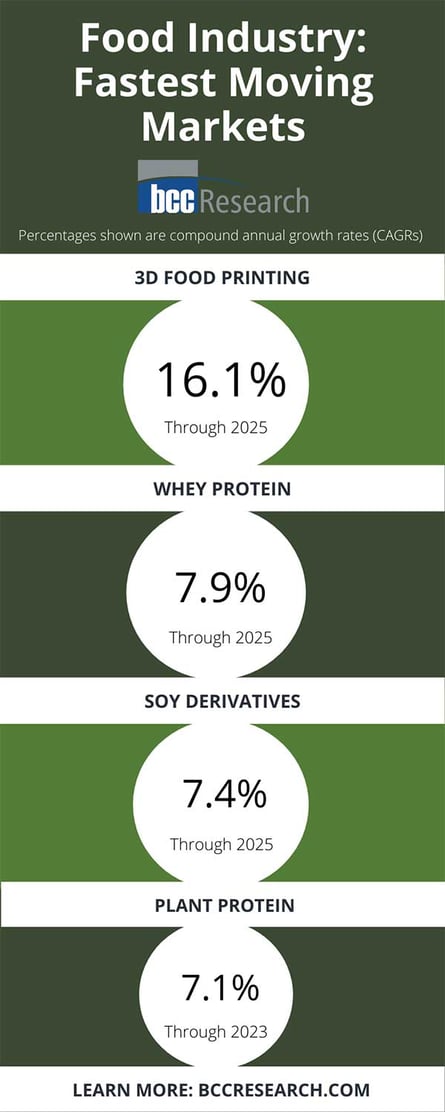 Food Industry: Fastest Moving Markets

bcc Research

Percentages shown are compound annual growth rates (CAGRs)

3D FOOD PRINTING

16.1%

Through 2025

WHEY PROTEIN

7.9%

Through 2025

SOY DERIVATIVES

7.4%

Through 2025

PLANT PROTEIN

7.1%

Through 2023

LEARN MORE: BCCRESEARCH.COM