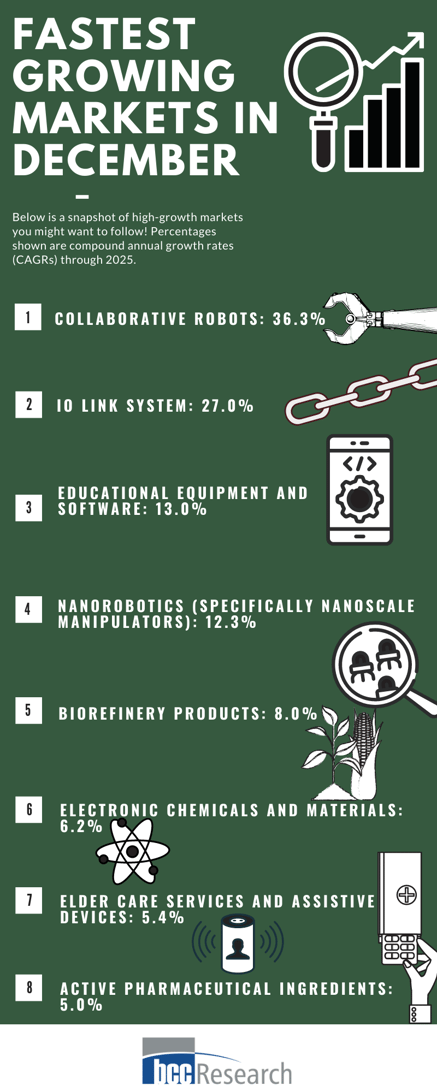 FASTEST GROWING MARKETS IN DECEMBER

Below is a snapshot of high-growth markets you might want to follow! Percentages shown are compound annual growth rates (CAGRs) through 2025.

1 COLLABORATIVE ROBOTS: 36.3%

2 IO LINK SYSTEM: 27.0%

3 EDUCATIONAL EQUIPMENT AND SOFTWARE: 13.0%

4 NANOROBOTICS (SPECIFICALLY NANOSCALE MANIPULATORS): 12.3%

5 BIOREFINERY PRODUCTS: 8.0%

6 ELECTRONIC CHEMICALS AND MATERIALS: 6.2%

7 ELDER CARE SERVICES AND ASSISTIVE DEVICES: 5.4%

8 ACTIVE PHARMACEUTICAL INGREDIENTS: 5.0%

bcc Research